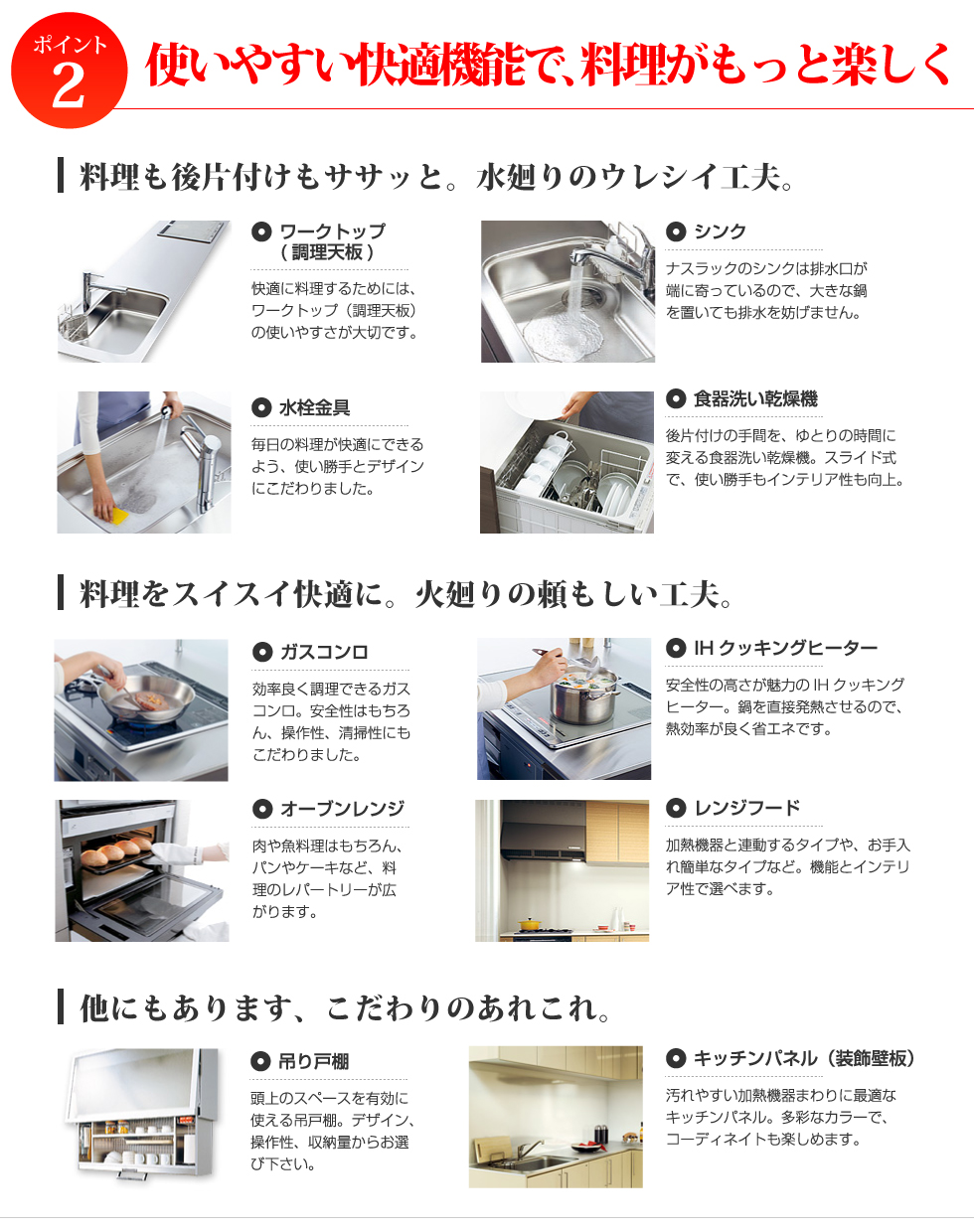 ポイント
2
使いやすい快適機能で、料理がもっと楽しく

料理も後片付けもササッと。水廻りのウレシイ工夫。

ワークトップ（調理天板）
快適に料理するためには、ワークトップ（調理天板）の使いやすさが大切です。

シンク
ナスラックのシンクは排水口が端に寄っているので、大きな鍋を置いても排水を妨げません。

水栓金具
毎日の料理が快適にできるよう、使い勝手とデザインにこだわりました。

食器洗い乾燥機
後片付けの手間を、ゆとりの時間に変える食器洗い乾燥機。スライド式で、使い勝手もインテリア性も向上。

料理をスイスイ快適に。火廻りの頼もしい工夫。

ガスコンロ
効率良く調理できるガスコンロ。安全性はもちろん、操作性、清掃性にもこだわりました。

IH クッキングヒーター
安全性の高さが魅力の IH クッキングヒーター。鍋を直接発熱させるので、熱効率が良く省エネです。

オーブンレンジ
肉や魚料理はもちろん、パンやケーキなど、料理のレパートリーが広がります。

レンジフード
加熱機器と連動するタイプや、お手入れ簡単なタイプなど。機能とインテリア性で選べます。

他にもあります、こだわりのあれこれ。

吊り戸棚
頭上のスペースを有効に使える吊戸棚。デザイン、操作性、収納量からお選び下さい。

キッチンパネル（装飾壁板）
汚れやすい加熱機器まわりに最適なキッチンパネル。多彩なカラーで、コーディネイトも楽しめます。