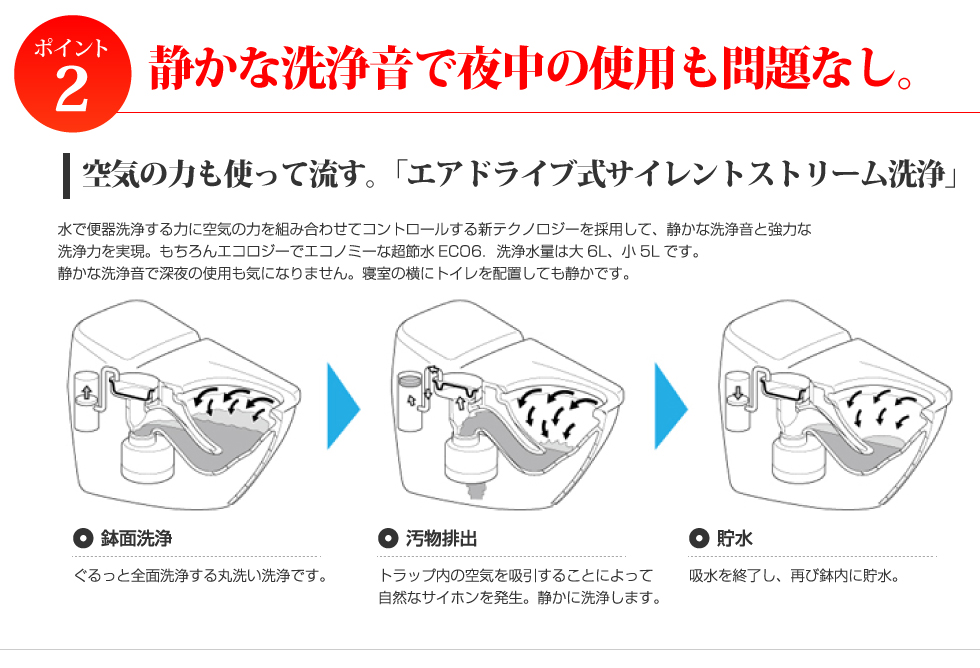 ポイント
2
静かな洗浄音で夜中の使用も問題なし。

空気の力も使って流す。「エアドライブ式サイレントストリーム洗浄」

水で便器洗浄する力に空気の力を組み合わせてコントロールする新テクノロジーを採用して、静かな洗浄音と強力な洗浄力を実現。もちろんエコロジーでエコノミーな超節水 ECO6. 洗浄水量は大 6L、小 5L です。
静かな洗浄音で深夜の使用も気になりません。寝室の横にトイレを配置しても静かです。

鉢面洗浄
ぐるっと全面洗浄する丸洗い洗浄です。

汚物排出
トラップ内の空気を吸引することによって自然なサイホンを発生。静かに洗浄します。

貯水
吸水を終了し、再び鉢内に貯水。