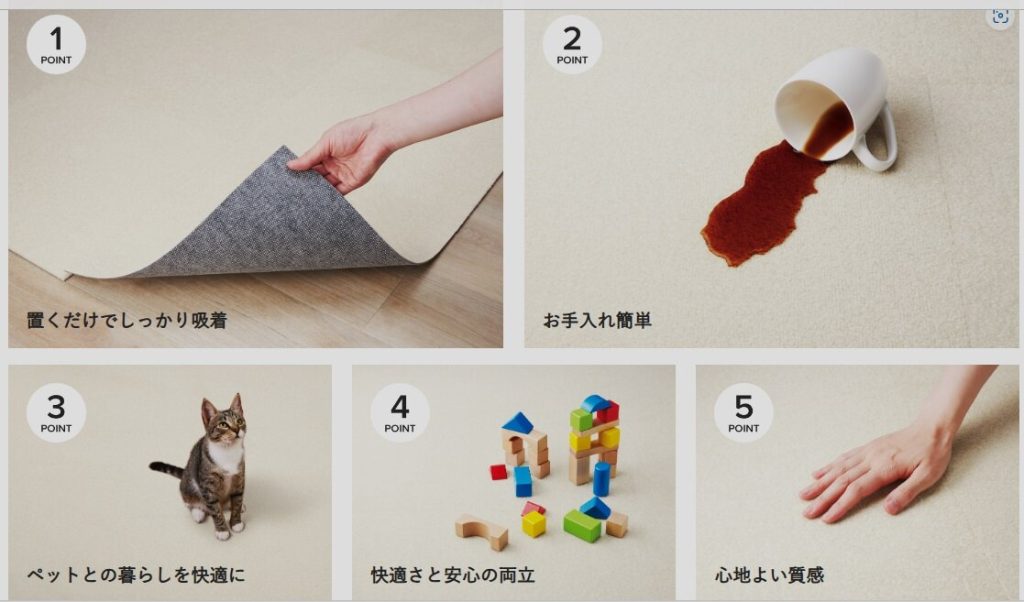 1
POINT
置くだけでしっかり吸着

2
POINT
お手入れ簡単

3
POINT
ペットとの暮らしを快適に

4
POINT
快適さと安心の両立

5
POINT
心地よい質感