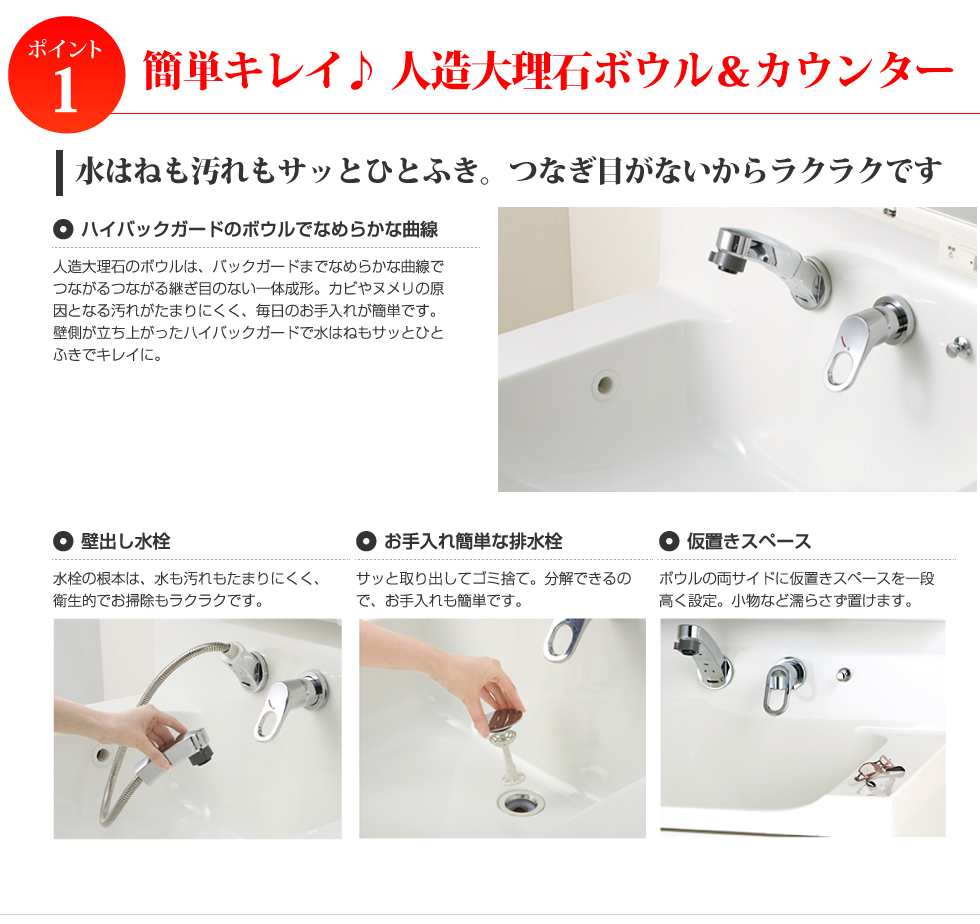 ポイント
1
簡単キレイ♪ 人造大理石ボウル＆カウンター

水はねも汚れもサッとひとふき。つなぎ目がないからラクラクです

ハイバックガードのボウルでなめらかな曲線

人造大理石のボウルは、バックガードまでなめらかな曲線でつながるつながる継ぎ目のない一体成形。カビやヌメリの原因となる汚れがたまりにくく、毎日のお手入れが簡単です。壁側が立ち上がったハイバックガードで水はねもサッとひとふきでキレイに。

壁出し水栓

水栓の根本は、水も汚れもたまりにくく、衛生的でお掃除もラクラクです。

お手入れ簡単な排水栓

サッと取り出してゴミ捨て。分解できるので、お手入れも簡単です。

仮置きスペース

ボウルの両サイドに仮置きスペースを一段高く設定。小物など濡らさず置けます。