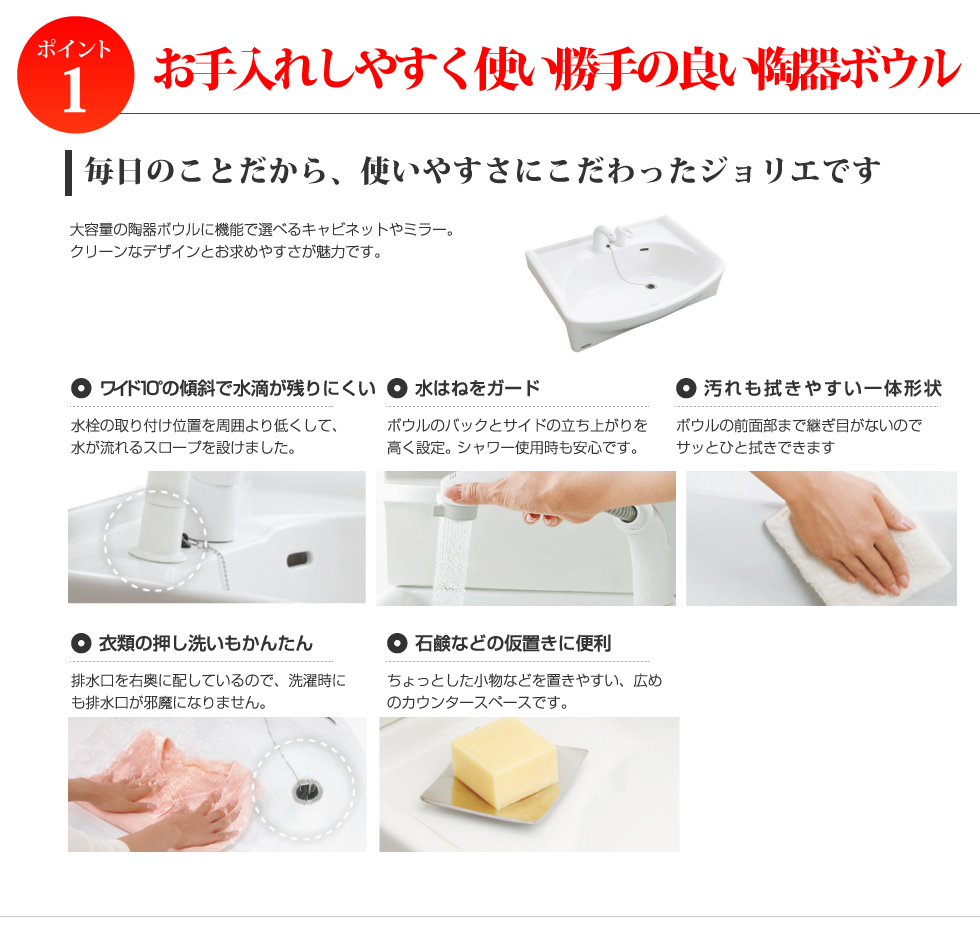 ポイント
1
お手入れしやすく使い勝手の良い陶器ボウル

毎日のことだから、使いやすさにこだわったジョリエです

大容量の陶器ボウルに機能で選べるキャビネットやミラー。
クリーンなデザインとお求めやすさが魅力です。

ワイド10°の傾斜で水滴が残りにくい

水栓の取り付け位置を周囲より低くして、水が流れるスロープを設けました。

水はねをガード

ボウルのバックとサイドの立ち上がりを高く設定。シャワー使用時も安心です。

汚れも拭きやすい一体形状

ボウルの前面部まで継ぎ目がないのでサッとひと拭きできます

衣類の押し洗いもかんたん

排水口を右奥に配しているので、洗濯時にも排水口が邪魔になりません。

石鹸などの仮置きに便利

ちょっとした小物などを置きやすい、広めのカウンタースペースです。