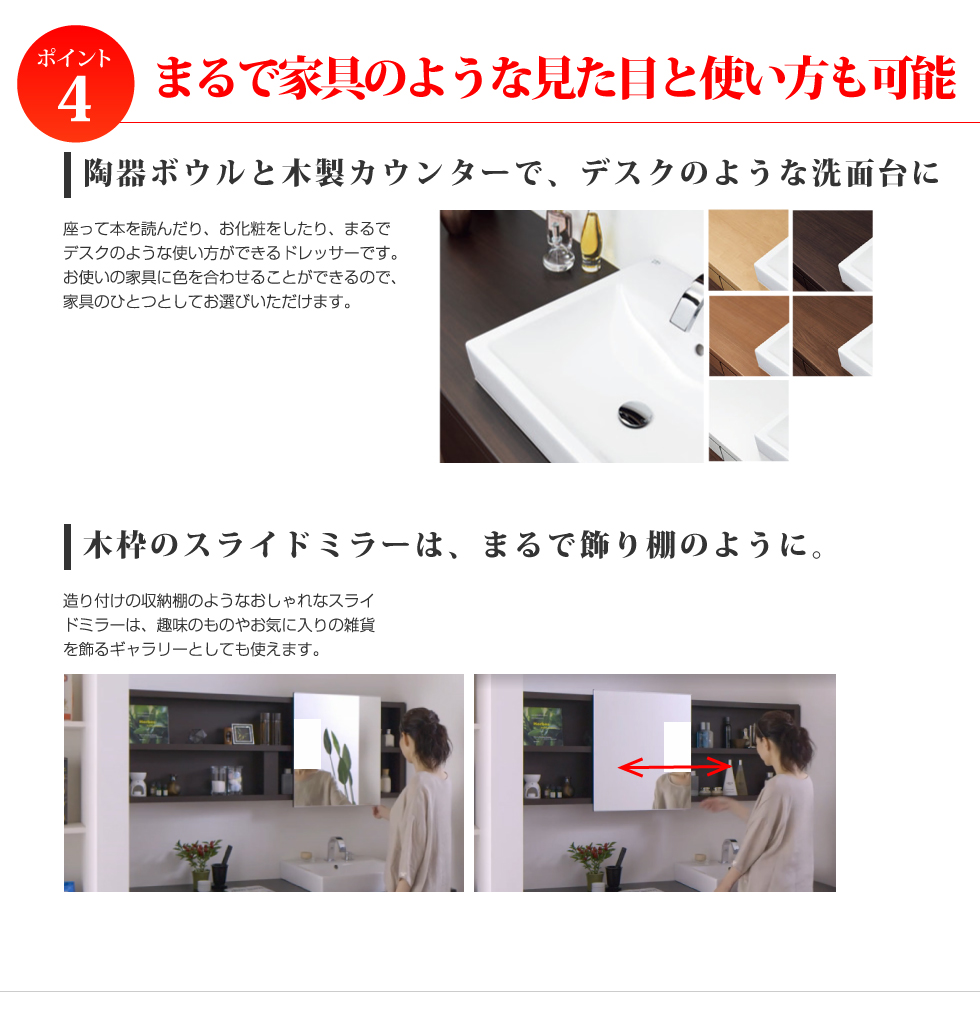 ポイント
4
まるで家具のような見た目と使い方も可能

陶器ボウルと木製カウンターで、デスクのような洗面台に

座って本を読んだり、お化粧をしたり、まるでデスクのような使い方ができるドレッサーです。お使いの家具に色を合わせることができるので、家具のひとつとしてお選びいただけます。

木枠のスライドミラーは、まるで飾り棚のように。

造り付けの収納棚のようなおしゃれなスライドミラーは、趣味のものやお気に入りの雑貨を飾るギャラリーとしても使えます。