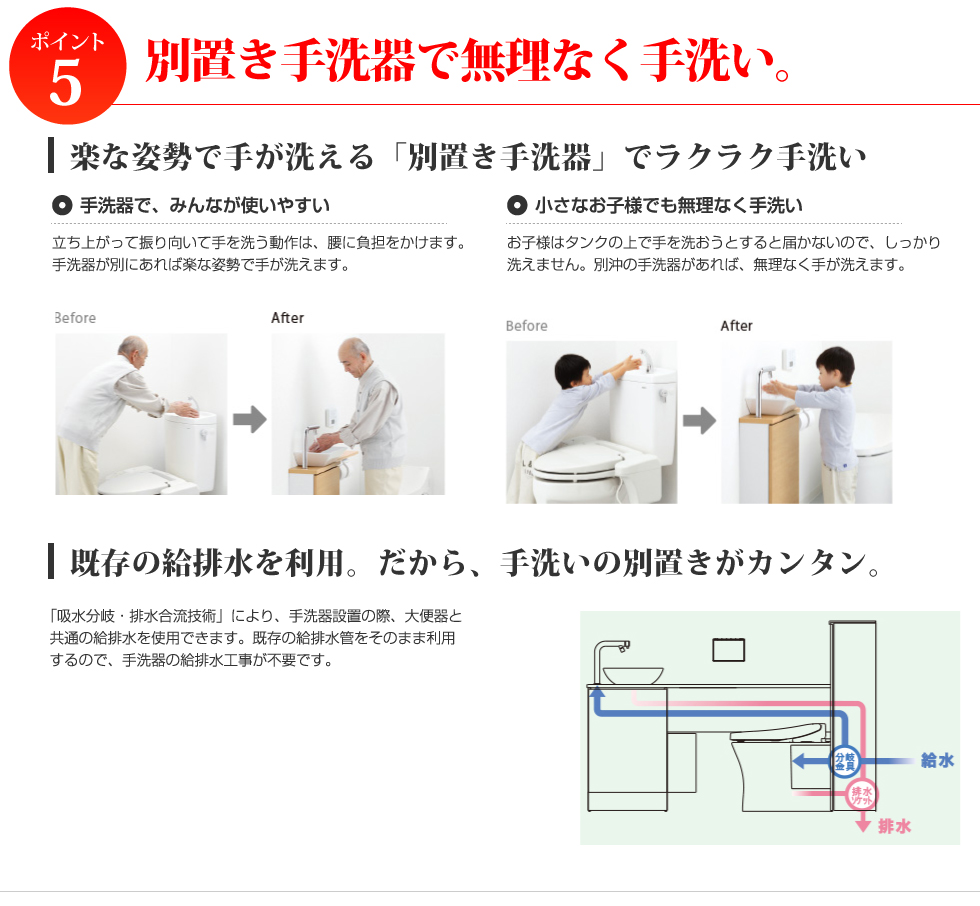 ポイント
5
別置き手洗器で無理なく手洗い。

楽な姿勢で手が洗える「別置き手洗器」でラクラク手洗い

手洗器で、みんなが使いやすい

立ち上がって振り向いて手を洗う動作は、腰に負担をかけます。手洗器が別にあれば楽な姿勢で手が洗えます。

Before

After

小さなお子様でも無理なく手洗い

お子様はタンクの上で手を洗おうとすると届かないので、しっかり洗えません。別沖の手洗器があれば、無理なく手が洗えます。

Before

After

既存の給排水を利用。だから、手洗いの別置きがカンタン。

「吸水分岐・排水合流技術」により、手洗器設置の際、大便器と共通の給排水を使用できます。既存の給排水管をそのまま利用するので、手洗器の給排水工事が不要です。

分岐金具

給水

排水ソケット

排水